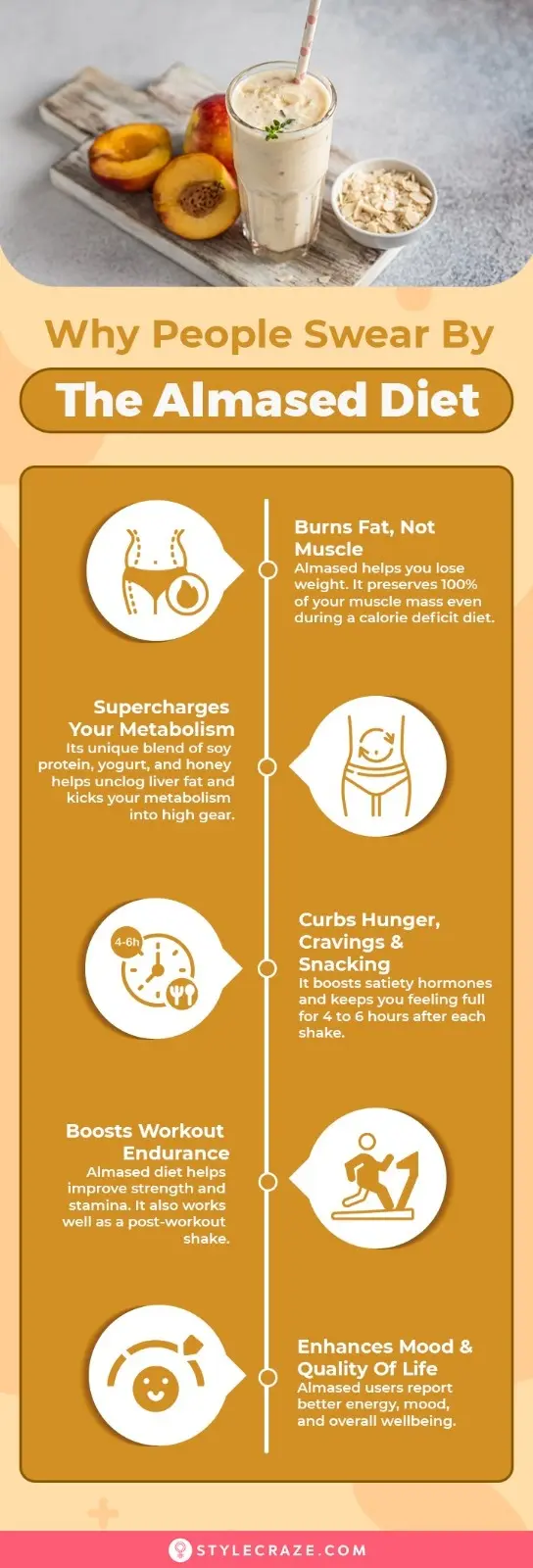 Why People Swear By

The Almased Diet

Burns Fat, Not Muscle
Almased helps you lose weight. It preserves 100% of your muscle mass even during a calorie deficit diet.

Supercharges Your Metabolism
Its unique blend of soy protein, yogurt, and honey helps unclog liver fat and kicks your metabolism into high gear.

4-6h

Curbs Hunger, Cravings & Snacking
It boosts satiety hormones and keeps you feeling full for 4 to 6 hours after each shake.

Boosts Workout Endurance
Almased diet helps improve strength and stamina. It also works well as a post-workout shake.

Enhances Mood & Quality Of Life
Almased users report better energy, mood, and overall wellbeing.

STYLECRAZE.COM