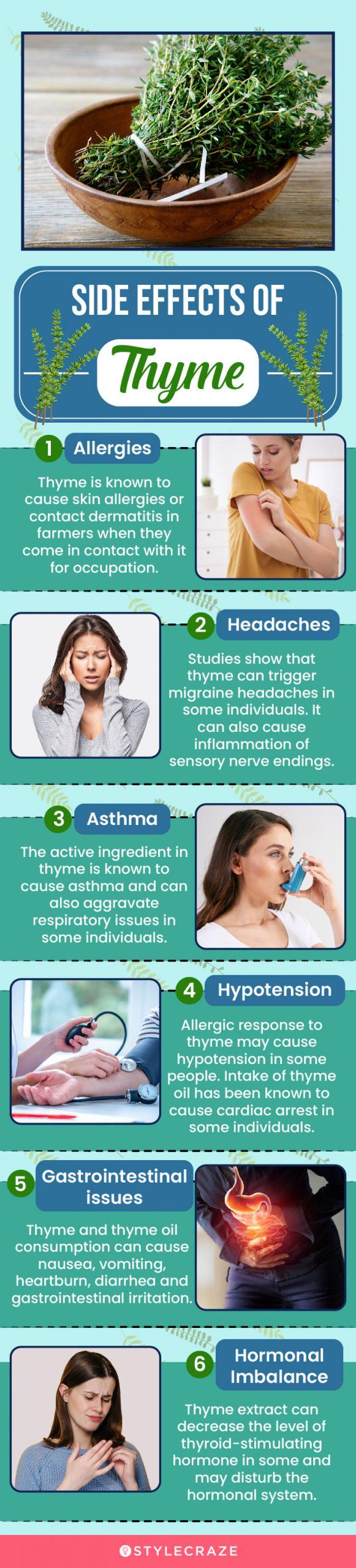 SIDE EFFECTS OF

Thyme

1 Allergies

Thyme is known to cause skin allergies or contact dermatitis in farmers when they come in contact with it for occupation.

2 Headaches

Studies show that thyme can trigger migraine headaches in some individuals. It can also cause inflammation of sensory nerve endings.

3 Asthma

The active ingredient in thyme is known to cause asthma and can also aggravate respiratory issues in some individuals.

4 Hypotension

Allergic response to thyme may cause hypotension in some people. Intake of thyme oil has been known to cause cardiac arrest in some individuals.

5 Gastrointestinal issues

Thyme and thyme oil consumption can cause nausea, vomiting, heartburn, diarrhea and gastrointestinal irritation.

6 Hormonal Imbalance

Thyme extract can decrease the level of thyroid-stimulating hormone in some and may disturb the hormonal system.

STYLECRAZE