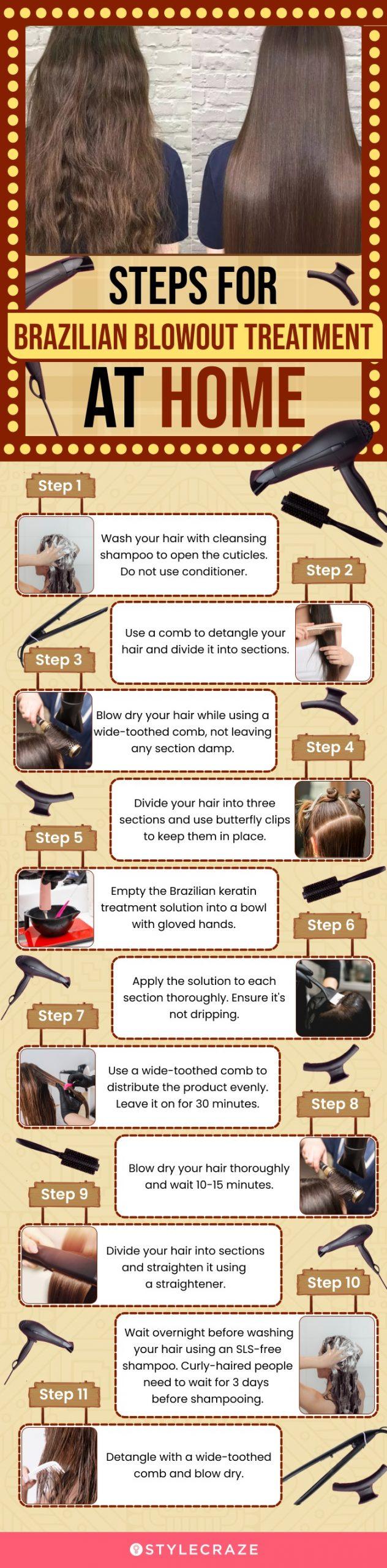 STEPS FOR
BRAZILIAN BLOWOUT TREATMENT
AT HOME

Step 1
Wash your hair with cleansing shampoo to open the cuticles. Do not use conditioner.

Step 2
Use a comb to detangle your hair and divide it into sections.

Step 3
Blow dry your hair while using a wide-toothed comb, not leaving any section damp.

Step 4
Divide your hair into three sections and use butterfly clips to keep them in place.

Step 5
Empty the Brazilian keratin treatment solution into a bowl with gloved hands.

Step 6
Apply the solution to each section thoroughly. Ensure it's not dripping.

Step 7
Use a wide-toothed comb to distribute the product evenly. Leave it on for 30 minutes.

Step 8
Blow dry your hair thoroughly and wait 10-15 minutes.

Step 9
Divide your hair into sections and straighten it using a straightener.

Step 10
Wait overnight before washing your hair using an SLS-free shampoo. Curly-haired people need to wait for 3 days before shampooing.

Step 11
Detangle with a wide-toothed comb and blow dry.

STYLECRAZE