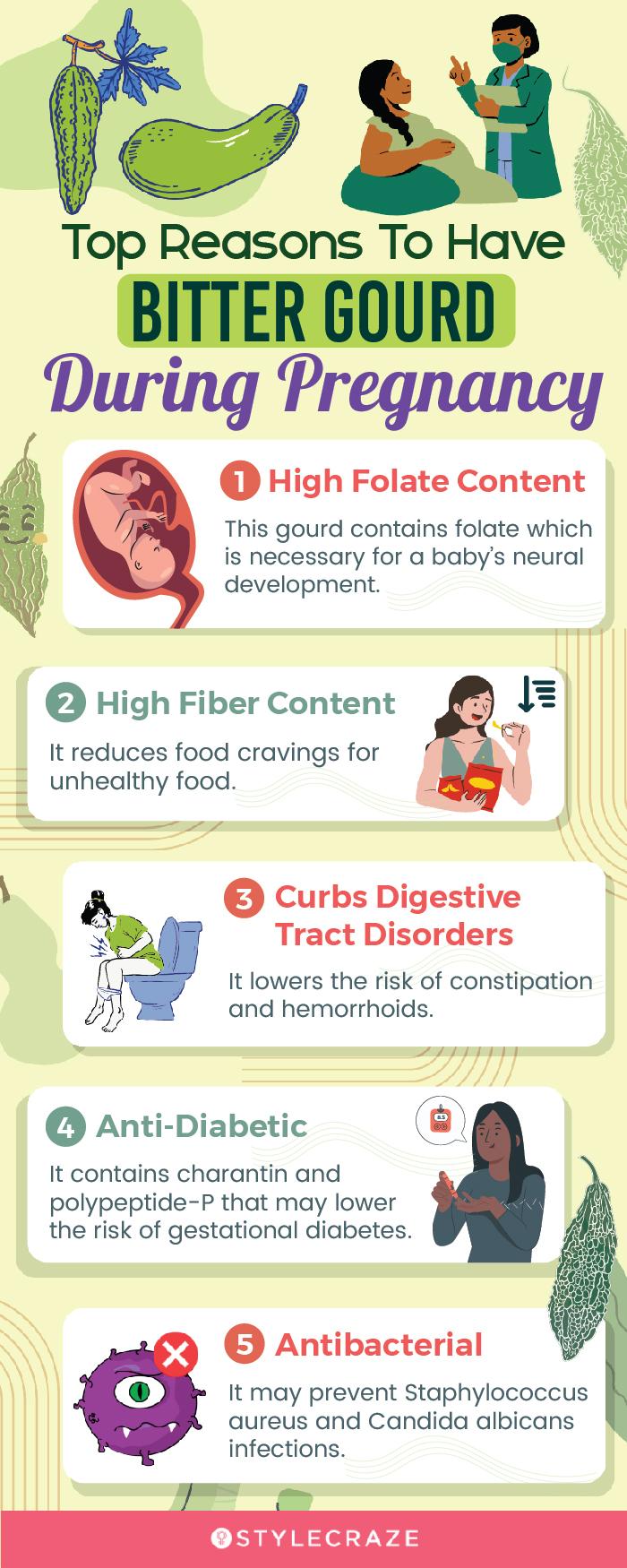 Top Reasons To Have
BITTER GOURD
During Pregnancy

1 High Folate Content
This gourd contains folate which is necessary for a baby's neural development.

2 High Fiber Content
It reduces food cravings for unhealthy food.

3 Curbs Digestive Tract Disorders
It lowers the risk of constipation and hemorrhoids.

4 Anti-Diabetic
It contains charantin and polypeptide-P that may lower the risk of gestational diabetes.

5 Antibacterial
It may prevent Staphylococcus aureus and Candida albicans infections.

STYLECRAZE