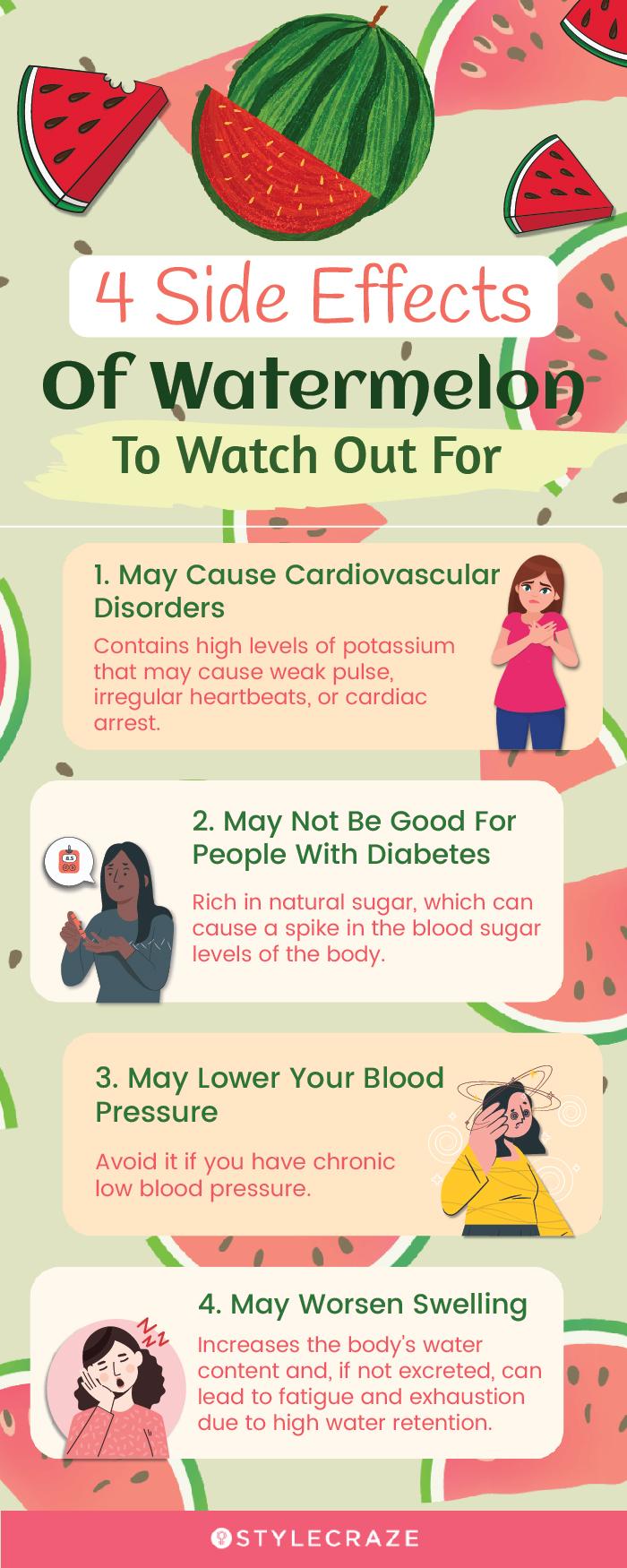 4 Side Effects

Of Watermelon

To Watch Out For

1. May Cause Cardiovascular Disorders

Contains high levels of potassium that may cause weak pulse, irregular heartbeats, or cardiac arrest.

8.5

2. May Not Be Good For People With Diabetes

Rich in natural sugar, which can cause a spike in the blood sugar levels of the body.

3. May Lower Your Blood Pressure

Avoid it if you have chronic low blood pressure.

4. May Worsen Swelling

Increases the body's water content and, if not excreted, can lead to fatigue and exhaustion due to high water retention.

STYLECRAZE