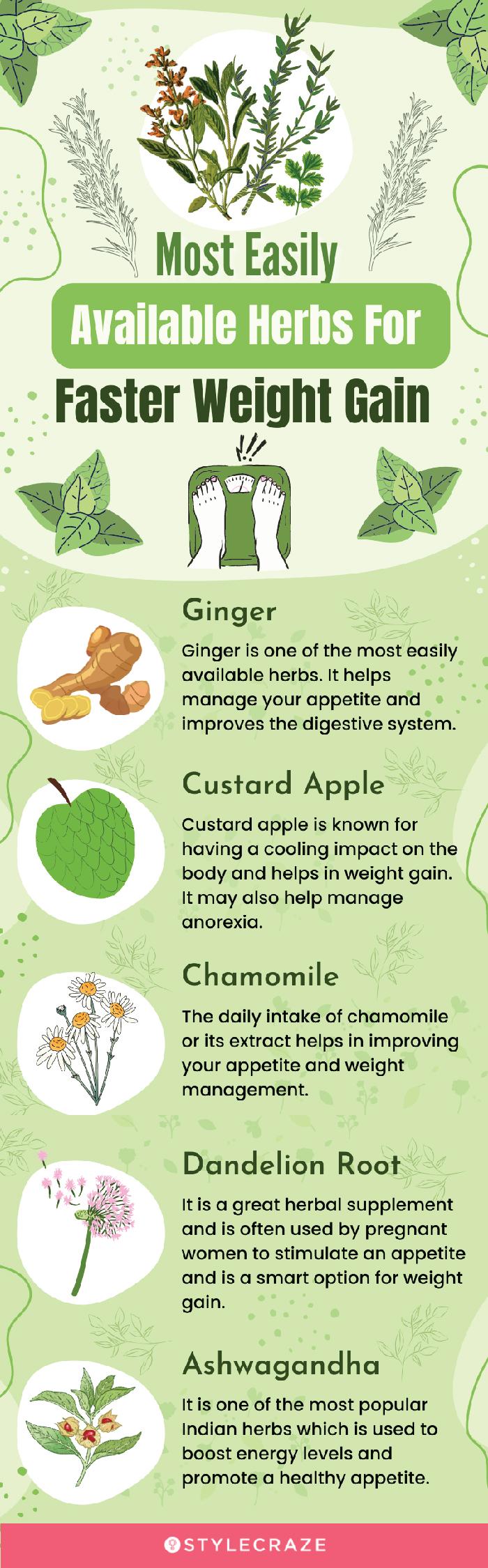 Most Easily Available Herbs For Faster Weight Gain

Ginger

Ginger is one of the most easily available herbs. It helps manage your appetite and improves the digestive system.

Custard Apple

Custard apple is known for having a cooling impact on the body and helps in weight gain. It may also help manage anorexia.

Chamomile

The daily intake of chamomile or its extract helps in improving your appetite and weight management.

Dandelion Root

It is a great herbal supplement and is often used by pregnant women to stimulate an appetite and is a smart option for weight gain.

Ashwagandha

It is one of the most popular Indian herbs which is used to boost energy levels and promote a healthy appetite.

STYLECRAZE