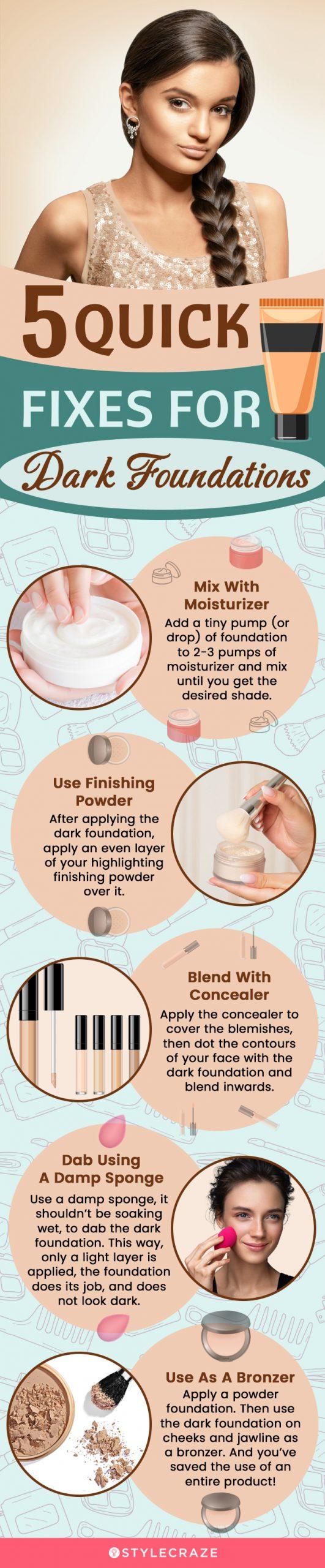 5 QUICK FIXES FOR Dark Foundations

Mix With Moisturizer
Add a tiny pump (or drop) of foundation to 2-3 pumps of moisturizer and mix until you get the desired shade.

Use Finishing Powder
After applying the dark foundation, apply an even layer of your highlighting finishing powder over it.

Blend With Concealer
Apply the concealer to cover the blemishes, then dot the contours of your face with the dark foundation and blend inwards.

Dab Using A Damp Sponge
Use a damp sponge, it shouldn't be soaking wet, to dab the dark foundation. This way, only a light layer is applied, the foundation does its job, and does not look dark.

Use As A Bronzer
Apply a powder foundation. Then use the dark foundation on cheeks and jawline as a bronzer. And you've saved the use of an entire product!

STYLECRAZE