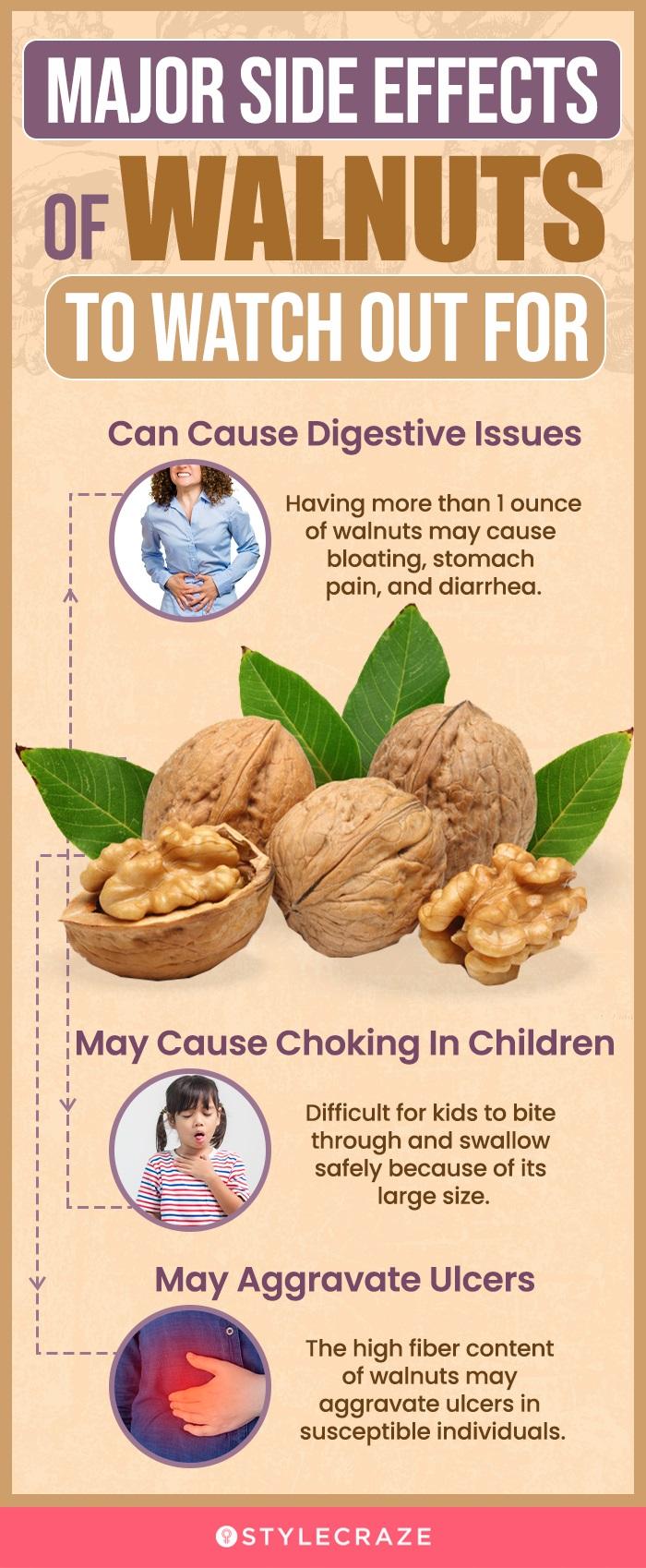 MAJOR SIDE EFFECTS OF WALNUTS TO WATCH OUT FOR

Can Cause Digestive Issues

Having more than 1 ounce of walnuts may cause bloating, stomach pain, and diarrhea.

May Cause Choking In Children

Difficult for kids to bite through and swallow safely because of its large size.

May Aggravate Ulcers

The high fiber content of walnuts may aggravate ulcers in susceptible individuals.

STYLECRAZE