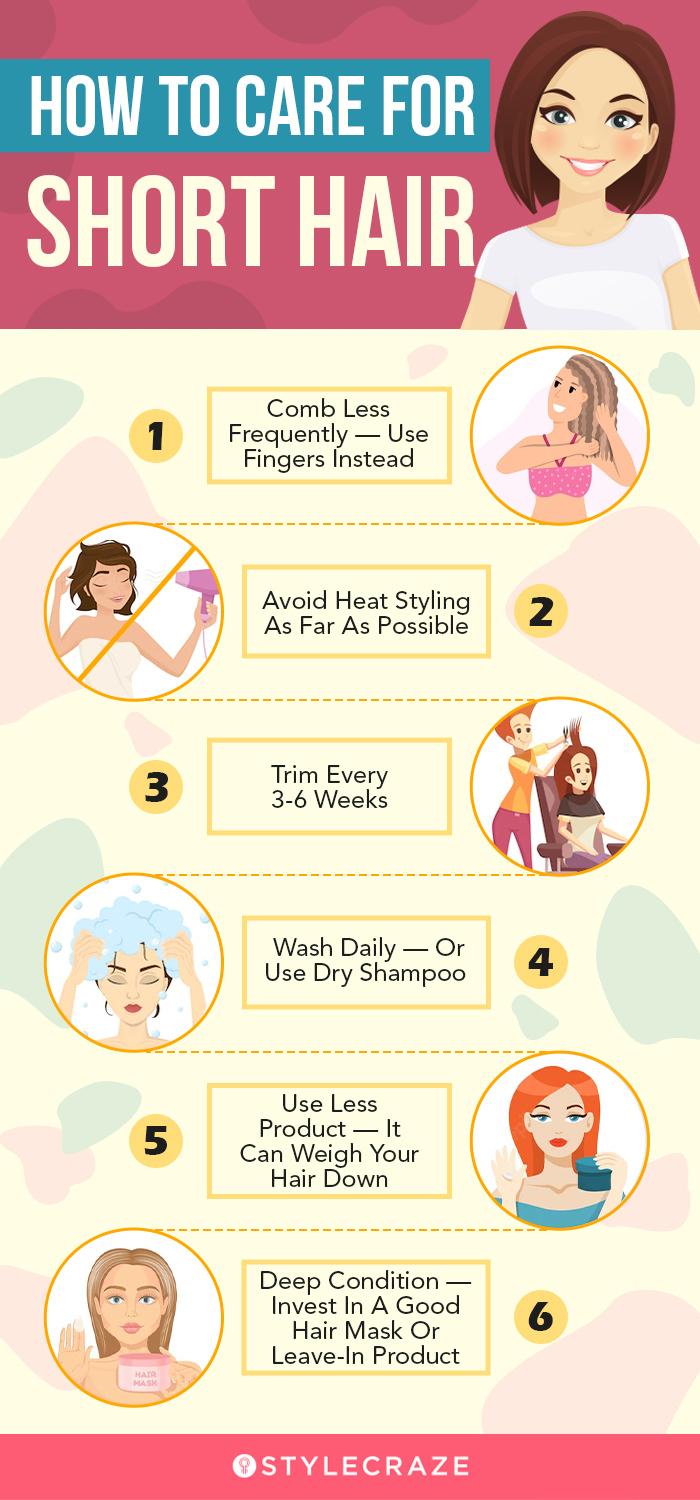 HOW TO CARE FOR SHORT HAIR

1 Comb Less Frequently — Use Fingers Instead

Avoid Heat Styling As Far As Possible 2

3 Trim Every 3-6 Weeks

Wash Daily — Or Use Dry Shampoo 4

5 Use Less Product — It Can Weigh Your Hair Down

HAIR MASK

Deep Condition — Invest In A Good Hair Mask Or Leave-In Product 6

STYLECRAZE