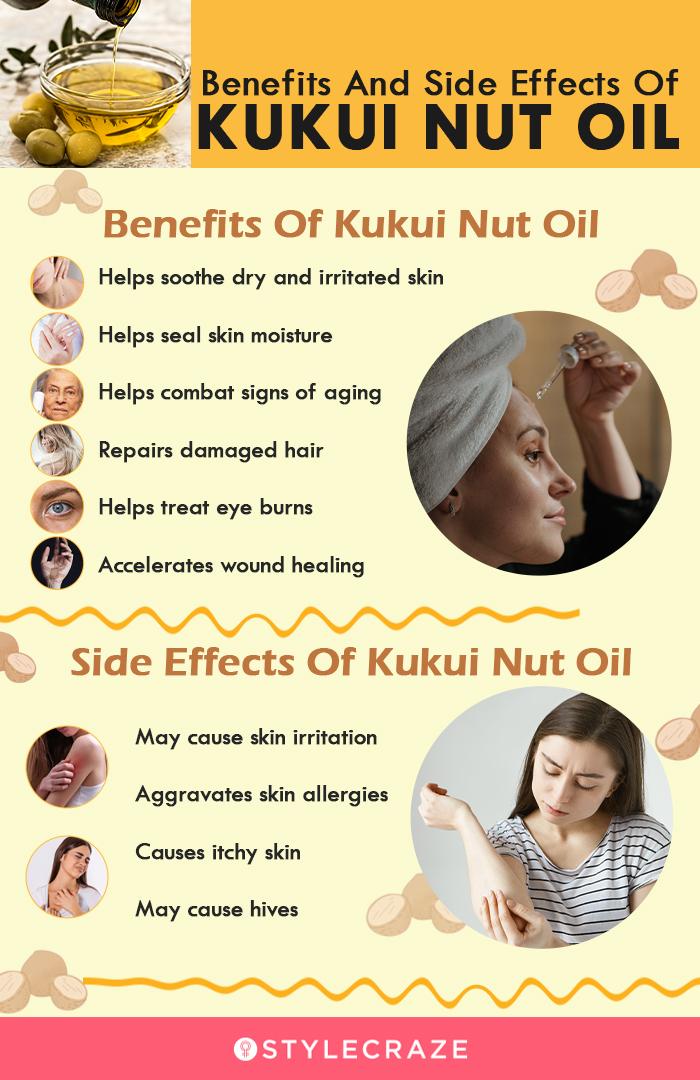 Benefits And Side Effects Of
KUKUI NUT OIL

Benefits Of Kukui Nut Oil

Helps soothe dry and irritated skin

Helps seal skin moisture

Helps combat signs of aging

Repairs damaged hair

Helps treat eye burns

Accelerates wound healing

Side Effects Of Kukui Nut Oil

May cause skin irritation

Aggravates skin allergies

Causes itchy skin

May cause hives

STYLECRAZE