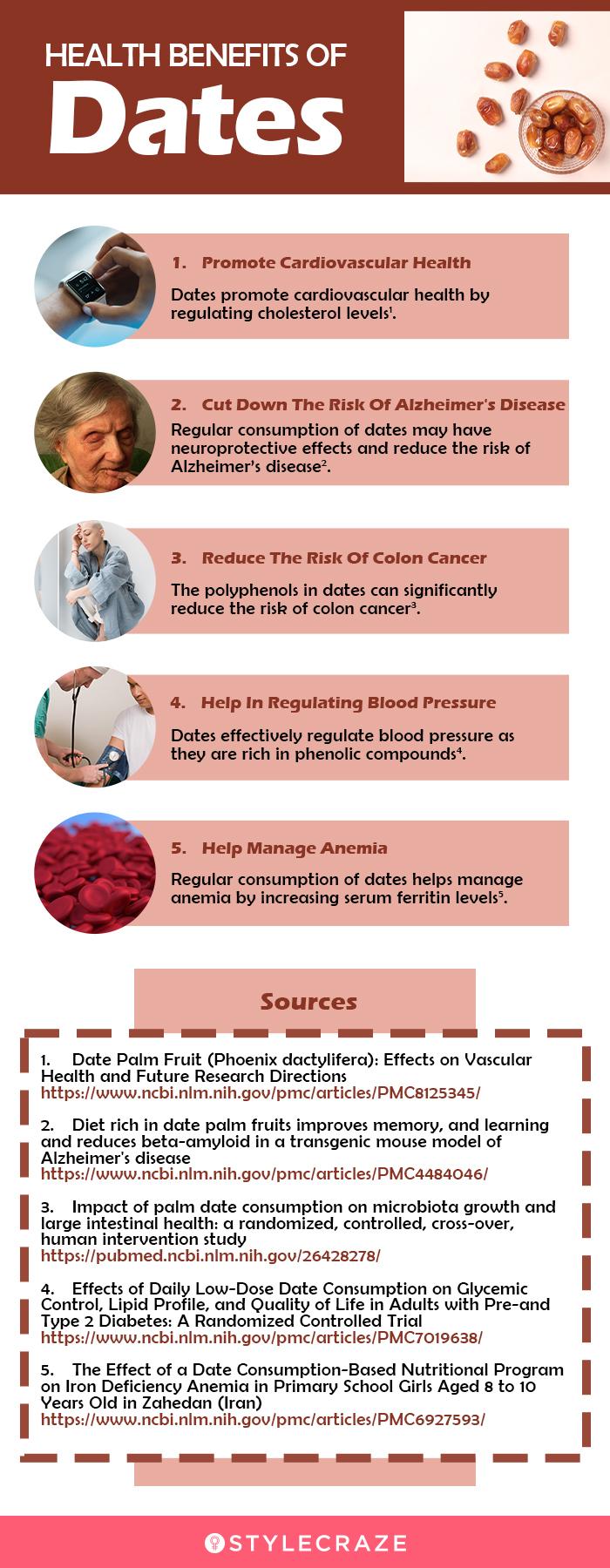 HEALTH BENEFITS OF

Dates

1. Promote Cardiovascular Health

Dates promote cardiovascular health by regulating cholesterol levels$^1$.

2. Cut Down The Risk Of Alzheimer's Disease

Regular consumption of dates may have neuroprotective effects and reduce the risk of Alzheimer's disease$^2$.

3. Reduce The Risk Of Colon Cancer

The polyphenols in dates can significantly reduce the risk of colon cancer$^3$.

4. Help In Regulating Blood Pressure

Dates effectively regulate blood pressure as they are rich in phenolic compounds$^4$.

5. Help Manage Anemia

Regular consumption of dates helps manage anemia by increasing serum ferritin levels$^5$.

Sources

1. Date Palm Fruit (Phoenix dactylifera): Effects on Vascular Health and Future Research Directions
https://www.ncbi.nlm.nih.gov/pmc/articles/PMC8125345/

2. Diet rich in date palm fruits improves memory, and learning and reduces beta-amyloid in a transgenic mouse model of Alzheimer's disease
https://www.ncbi.nlm.nih.gov/pmc/articles/PMC4484046/

3. Impact of palm date consumption on microbiota growth and large intestinal health: a randomized, controlled, cross-over, human intervention study
https://pubmed.ncbi.nlm.nih.gov/26428278/

4. Effects of Daily Low-Dose Date Consumption on Glycemic Control, Lipid Profile, and Quality of Life in Adults with Pre-and Type 2 Diabetes: A Randomized Controlled Trial
https://www.ncbi.nlm.nih.gov/pmc/articles/PMC7019638/

5. The Effect of a Date Consumption-Based Nutritional Program on Iron Deficiency Anemia in Primary School Girls Aged 8 to 10 Years Old in Zahedan (Iran)
https://www.ncbi.nlm.nih.gov/pmc/articles/PMC6927593/

STYLECRAZE