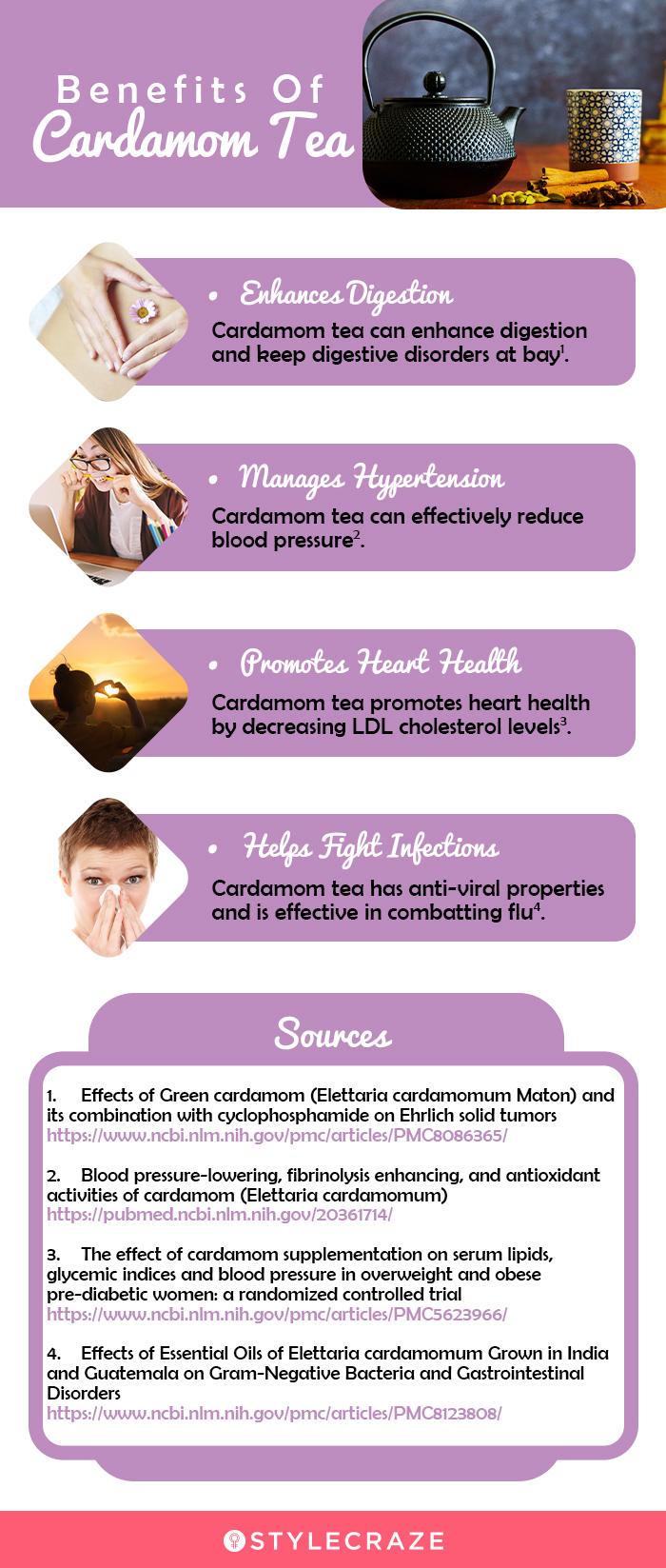 Benefits Of
Cardamom Tea

• Enhances Digestion
Cardamom tea can enhance digestion and keep digestive disorders at bay$^1$.

• Manages Hypertension
Cardamom tea can effectively reduce blood pressure$^2$.

• Promotes Heart Health
Cardamom tea promotes heart health by decreasing LDL cholesterol levels$^3$.

• Helps Fight Infections
Cardamom tea has anti-viral properties and is effective in combatting flu$^4$.

Sources

1. Effects of Green cardamom (Elettaria cardamomum Maton) and its combination with cyclophosphamide on Ehrlich solid tumors
https://www.ncbi.nlm.nih.gov/pmc/articles/PMC8086365/

2. Blood pressure-lowering, fibrinolysis enhancing, and antioxidant activities of cardamom (Elettaria cardamomum)
https://pubmed.ncbi.nlm.nih.gov/20361714/

3. The effect of cardamom supplementation on serum lipids, glycemic indices and blood pressure in overweight and obese pre-diabetic women: a randomized controlled trial
https://www.ncbi.nlm.nih.gov/pmc/articles/PMC5623966/

4. Effects of Essential Oils of Elettaria cardamomum Grown in India and Guatemala on Gram-Negative Bacteria and Gastrointestinal Disorders
https://www.ncbi.nlm.nih.gov/pmc/articles/PMC8123808/

STYLECRAZE