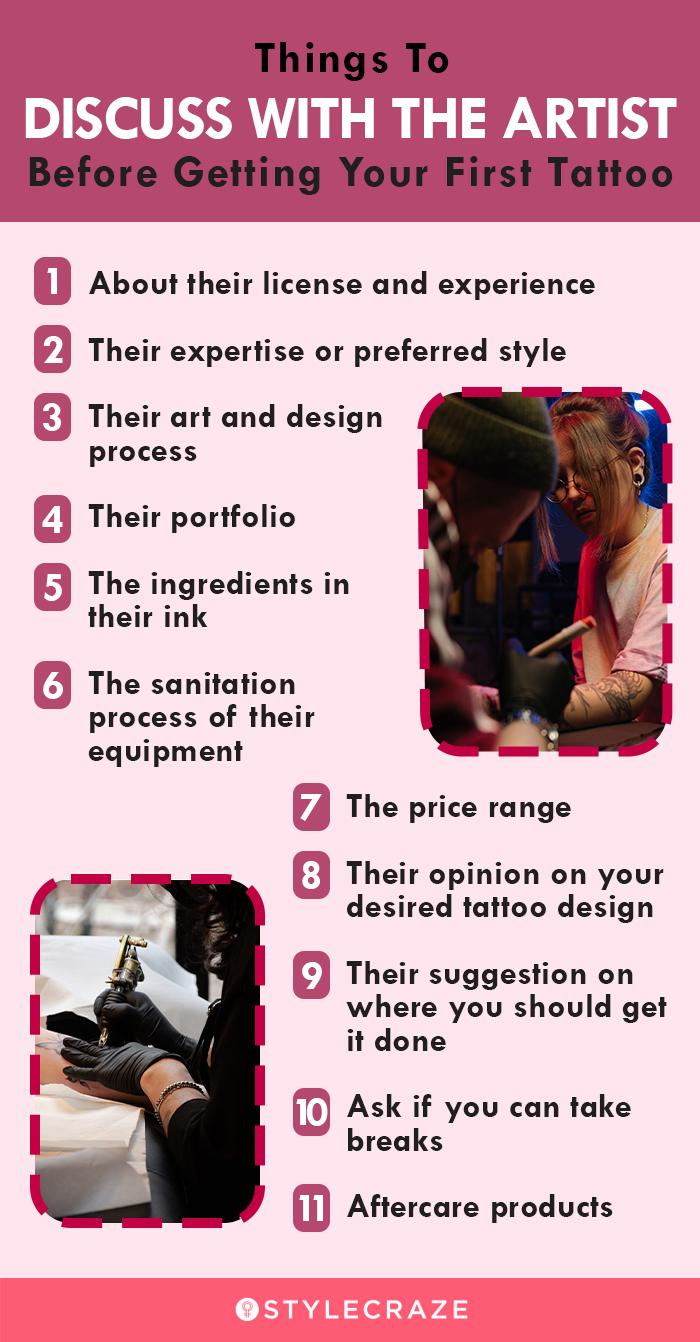 Things To
DISCUSS WITH THE ARTIST
Before Getting Your First Tattoo

1 About their license and experience

2 Their expertise or preferred style

3 Their art and design process

4 Their portfolio

5 The ingredients in their ink

6 The sanitation process of their equipment

7 The price range

8 Their opinion on your desired tattoo design

9 Their suggestion on where you should get it done

10 Ask if you can take breaks

11 Aftercare products

STYLECRAZE