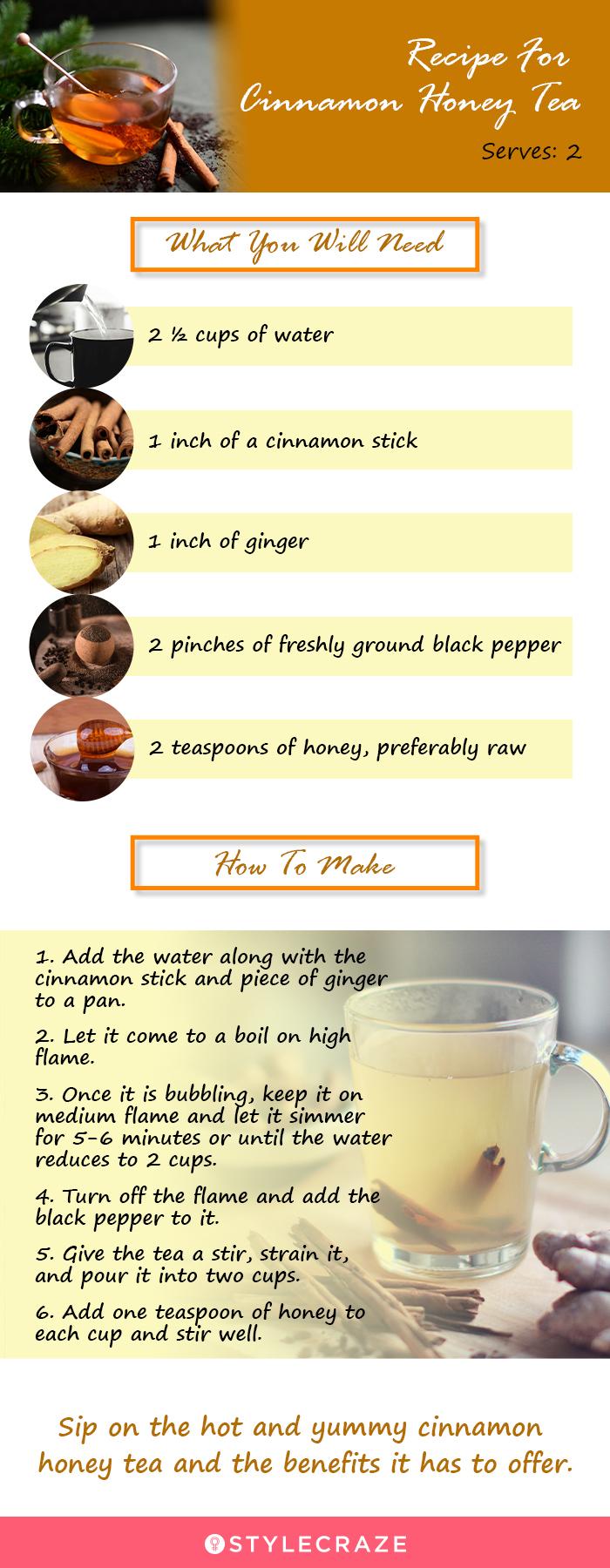 Recipe For Cinnamon Honey Tea

Serves: 2

What You Will Need

2 ½ cups of water

1 inch of a cinnamon stick

1 inch of ginger

2 pinches of freshly ground black pepper

2 teaspoons of honey, preferably raw

How To Make

1. Add the water along with the cinnamon stick and piece of ginger to a pan.

2. Let it come to a boil on high flame.

3. Once it is bubbling, keep it on medium flame and let it simmer for 5-6 minutes or until the water reduces to 2 cups.

4. Turn off the flame and add the black pepper to it.

5. Give the tea a stir, strain it, and pour it into two cups.

6. Add one teaspoon of honey to each cup and stir well.

Sip on the hot and yummy cinnamon honey tea and the benefits it has to offer.

STYLECRAZE