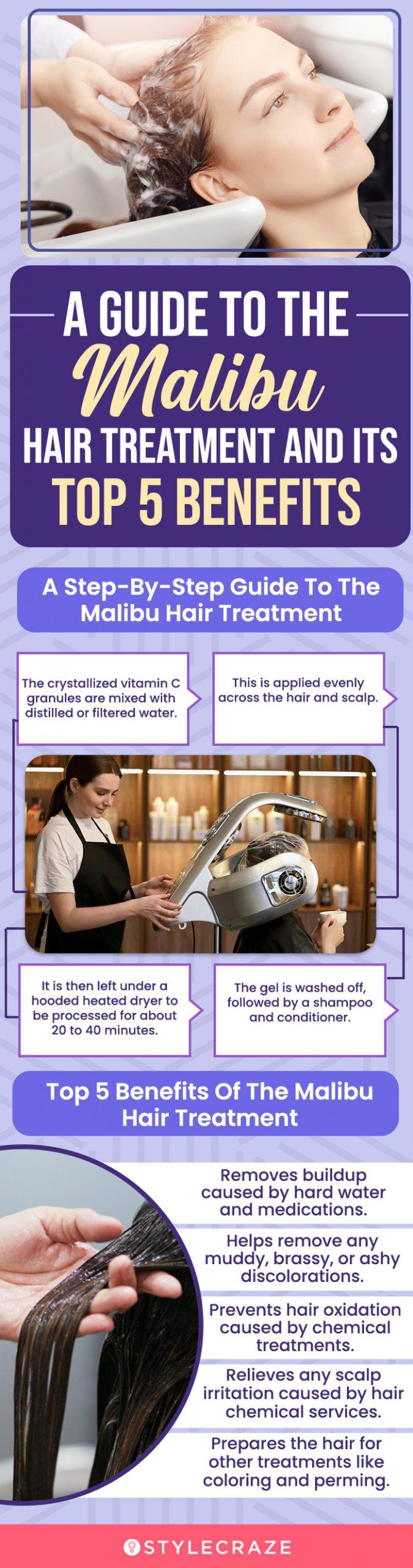 A GUIDE TO THE Malibu HAIR TREATMENT AND ITS TOP 5 BENEFITS

A Step-By-Step Guide To The Malibu Hair Treatment

The crystallized vitamin C granules are mixed with distilled or filtered water.

This is applied evenly across the hair and scalp.

It is then left under a hooded heated dryer to be processed for about 20 to 40 minutes.

The gel is washed off, followed by a shampoo and conditioner.

Top 5 Benefits Of The Malibu Hair Treatment

Removes buildup caused by hard water and medications.

Helps remove any muddy, brassy, or ashy discolorations.

Prevents hair oxidation caused by chemical treatments.

Relieves any scalp irritation caused by hair chemical services.

Prepares the hair for other treatments like coloring and perming.

STYLECRAZE