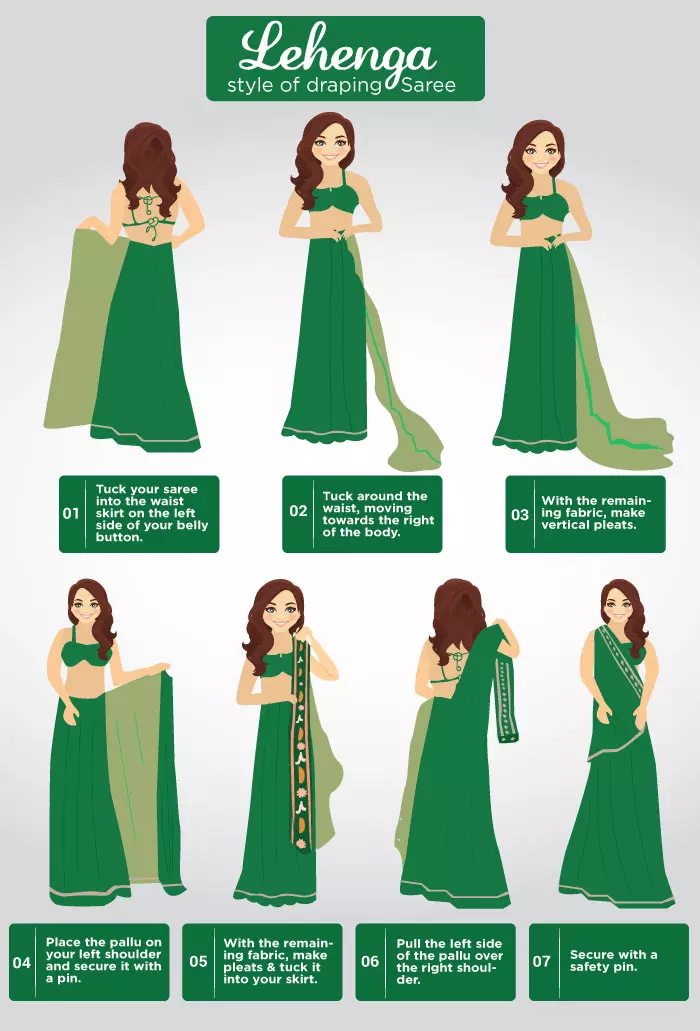 Lehenga
style of draping Saree

01 Tuck your saree into the waist skirt on the left side of your belly button.

02 Tuck around the waist, moving towards the right of the body.

03 With the remaining fabric, make vertical pleats.

04 Place the pallu on your left shoulder and secure it with a pin.

05 With the remaining fabric, make pleats & tuck it into your skirt.

06 Pull the left side of the pallu over the right shoulder.

07 Secure with a safety pin.