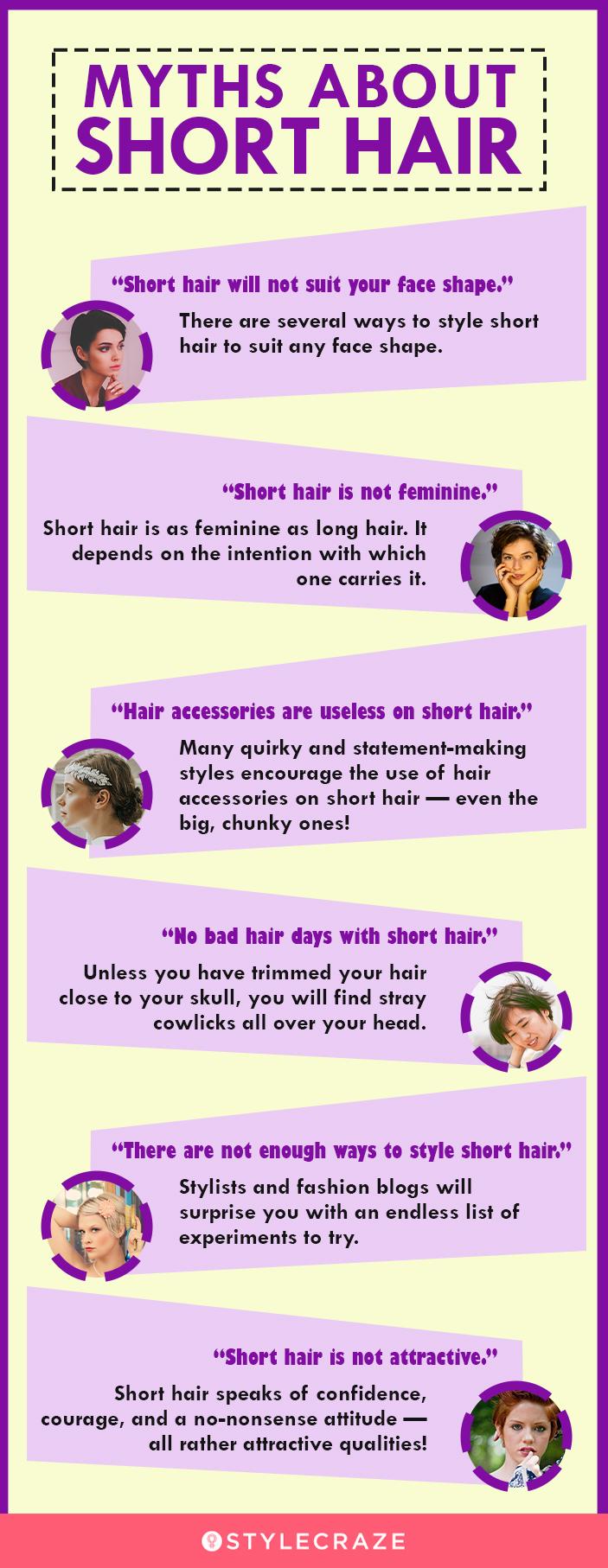 MYTHS ABOUT SHORT HAIR

"Short hair will not suit your face shape."

There are several ways to style short hair to suit any face shape.

"Short hair is not feminine."

Short hair is as feminine as long hair. It depends on the intention with which one carries it.

"Hair accessories are useless on short hair."

Many quirky and statement-making styles encourage the use of hair accessories on short hair — even the big, chunky ones!

"No bad hair days with short hair."

Unless you have trimmed your hair close to your skull, you will find stray cowlicks all over your head.

"There are not enough ways to style short hair."

Stylists and fashion blogs will surprise you with an endless list of experiments to try.

"Short hair is not attractive."

Short hair speaks of confidence, courage, and a no-nonsense attitude — all rather attractive qualities!

STYLECRAZE