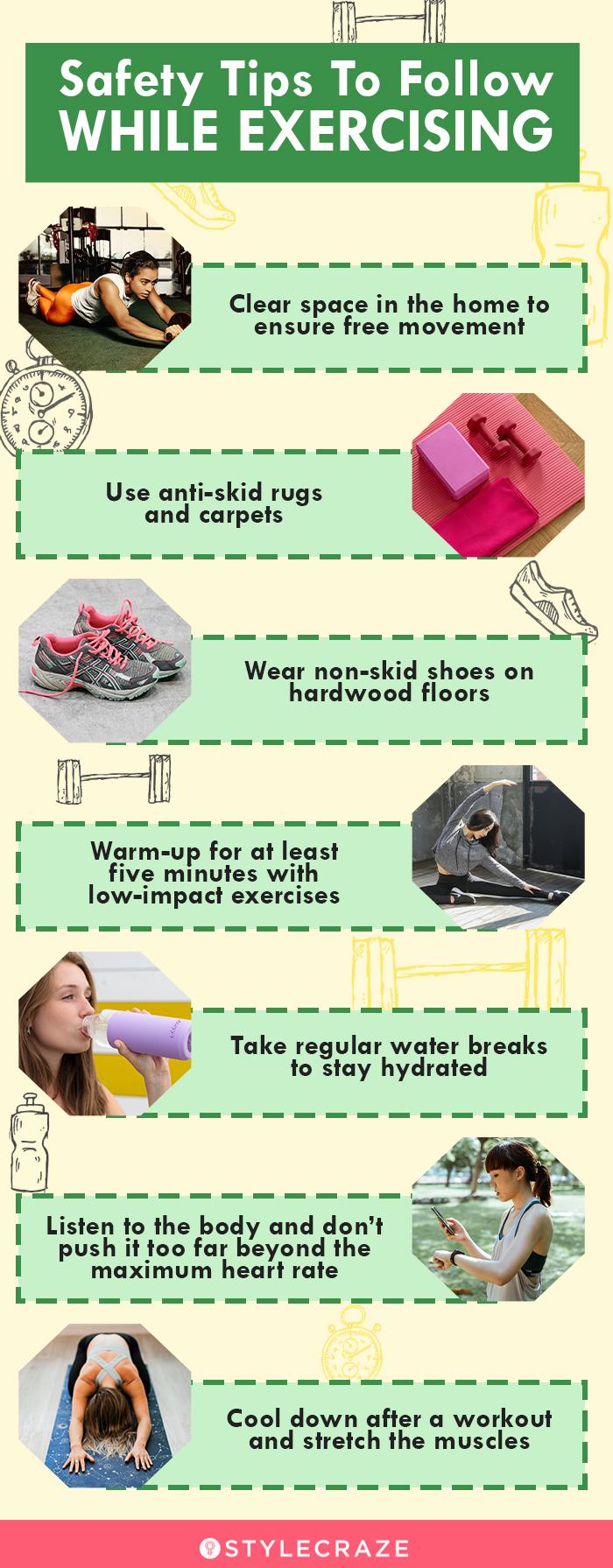 Safety Tips To Follow
WHILE EXERCISING

Clear space in the home to ensure free movement

Use anti-skid rugs and carpets

Wear non-skid shoes on hardwood floors

Warm-up for at least five minutes with low-impact exercises

Take regular water breaks to stay hydrated

Listen to the body and don't push it too far beyond the maximum heart rate

Cool down after a workout and stretch the muscles

STYLECRAZE