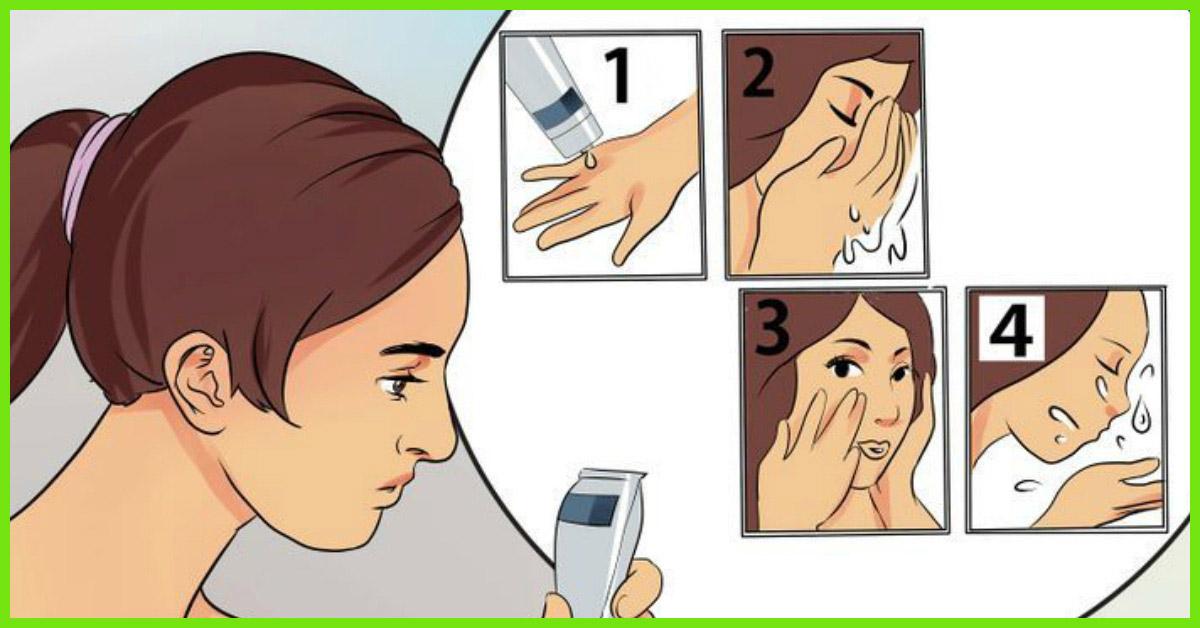 1

2

3

4