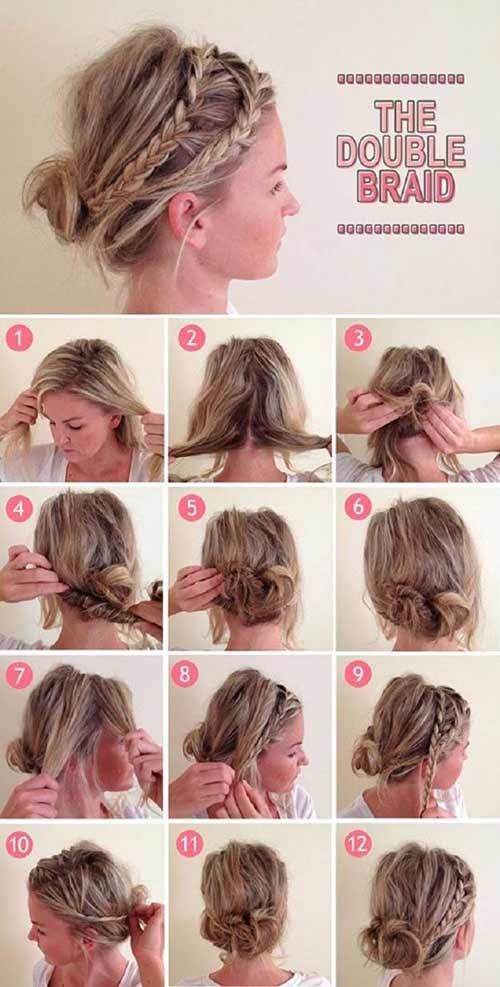 THE DOUBLE BRAID

1

2

3

4

5

6

7

8

9

10

11

12