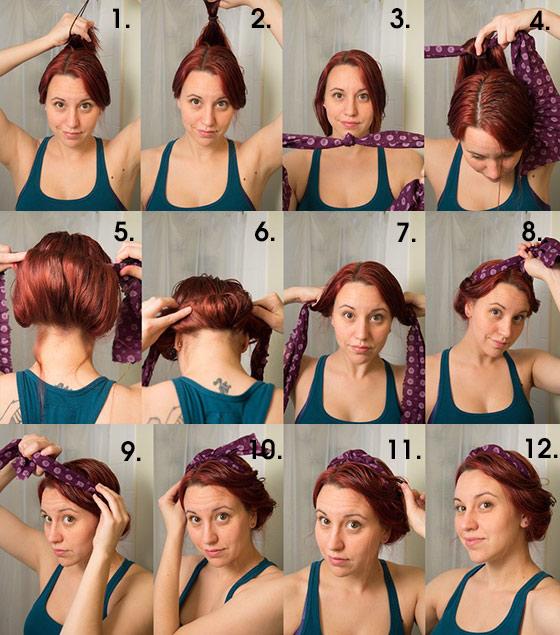 1.

2.

3.

4.

5.

6.

7.

8.

9.

10.

11.

12.