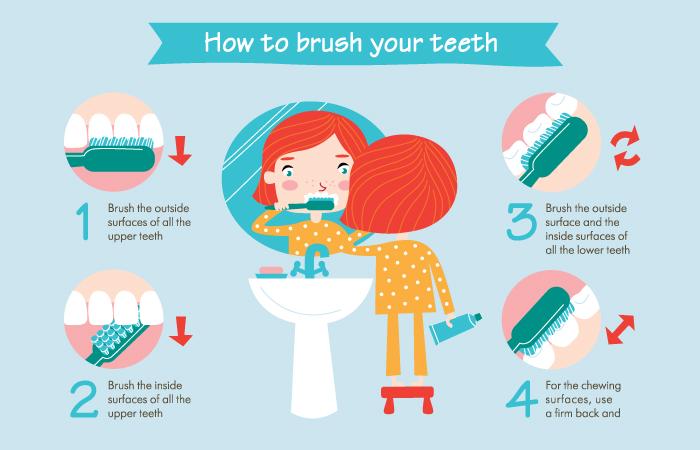 How to brush your teeth

1 Brush the outside surfaces of all the upper teeth

2 Brush the inside surfaces of all the upper teeth

3 Brush the outside surface and the inside surfaces of all the lower teeth

4 For the chewing surfaces, use a firm back and