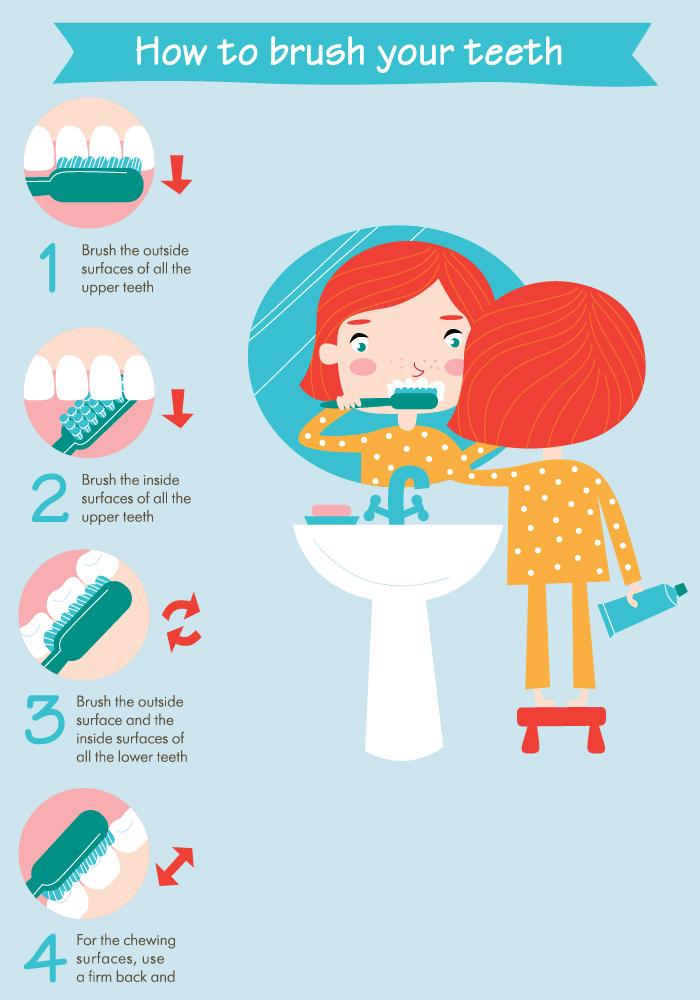 How to brush your teeth

1 Brush the outside surfaces of all the upper teeth

2 Brush the inside surfaces of all the upper teeth

3 Brush the outside surface and the inside surfaces of all the lower teeth

4 For the chewing surfaces, use a firm back and